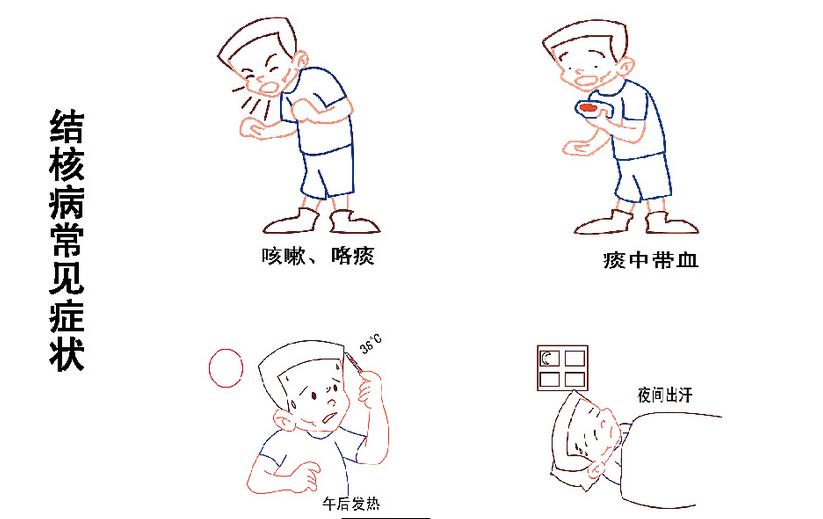 结核病常见症状

咳嗽、咯痰

痰中带血

36°C

午后发热

夜间出汗