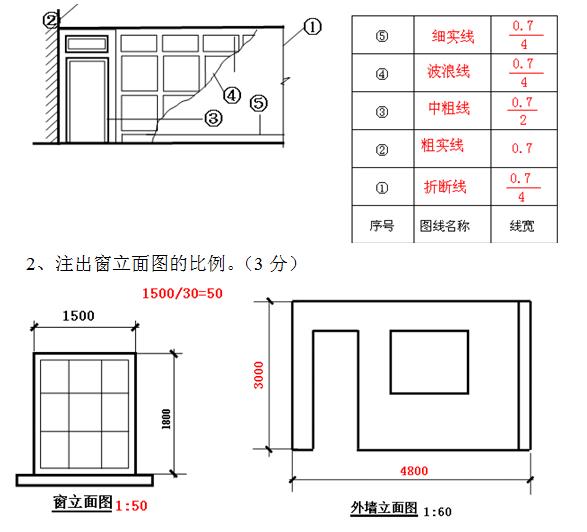 ②
①
④
⑤
③

| ⑤ | 细实线 | $\frac{0.7}{4}$ |
|---|---|---|
| ④ | 波浪线 | $\frac{0.7}{4}$ |
| ③ | 中粗线 | $\frac{0.7}{2}$ |
| ② | 粗实线 | 0.7 |
| ① | 折断线 | $\frac{0.7}{4}$ |
| 序号 | 图线名称 | 线宽 |

2、注出窗立面图的比例。（3 分）

1500/30=50

1500
1800
窗立面图 1:50

3000
4800
外墙立面图 1:60